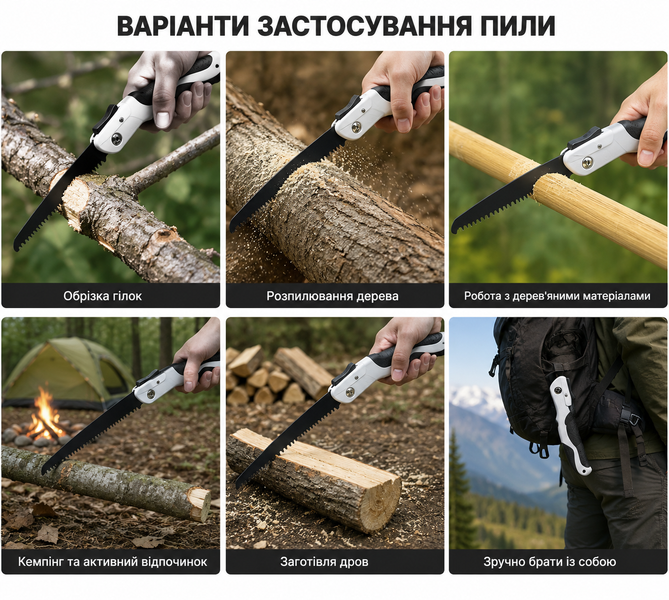 ВАРІАНТИ ЗАСТОСУВАННЯ ПИЛИ

Обрізка гілок

Розпилювання дерева

Робота з дерев'яними матеріалами

Кемпінг та активний відпочинок

Заготівля дров

Зручно брати із собою