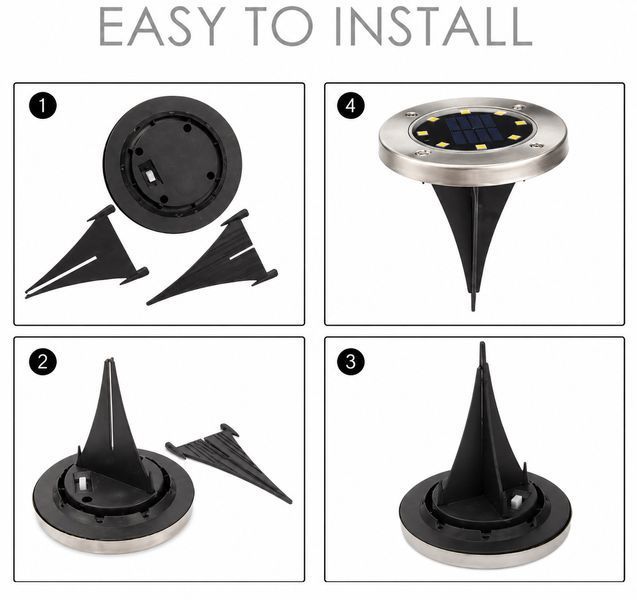 EASY TO INSTALL

1

4

2

3