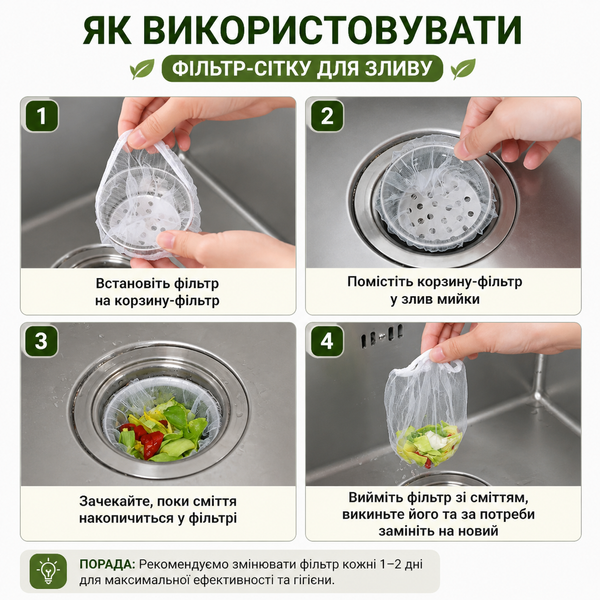 ЯК ВИКОРИСТОВУВАТИ

ФІЛЬТР-СІТКУ ДЛЯ ЗЛИВУ

1

Встановіть фільтр на корзину-фільтр

2

Помістіть корзину-фільтр у злив мийки

3

Зачекайте, поки сміття накопичиться у фільтрі

4

Вийміть фільтр зі сміттям, викиньте його та за потреби замініть на новий

ПОРАДА: Рекомендуємо змінювати фільтр кожні 1–2 дні для максимальної ефективності та гігієни.