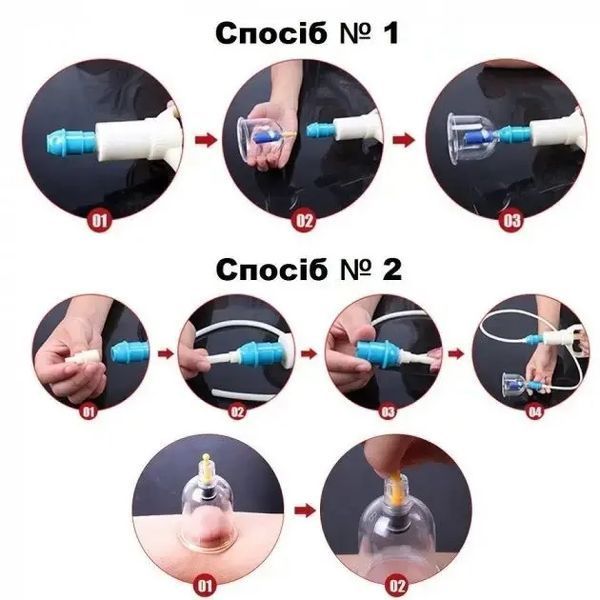 Спосіб № 1

01
02
03

Спосіб № 2

01
02
03
04

01
02