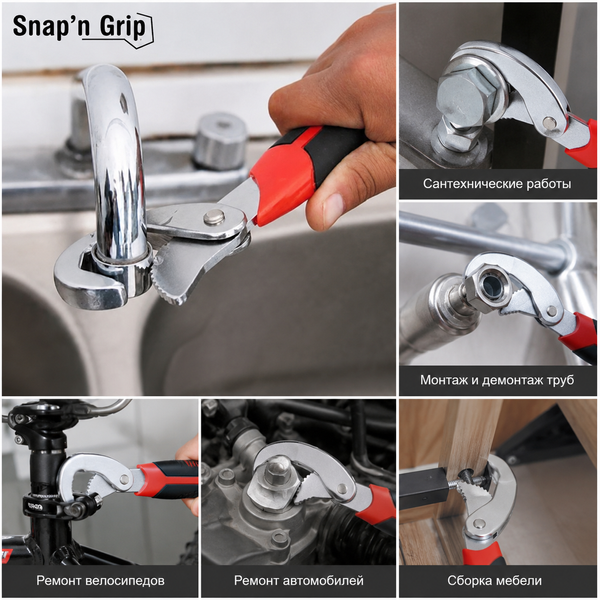 Snap'n Grip

Сантехнические работы

Монтаж и демонтаж труб

Ремонт велосипедов

Ремонт автомобилей

Сборка мебели