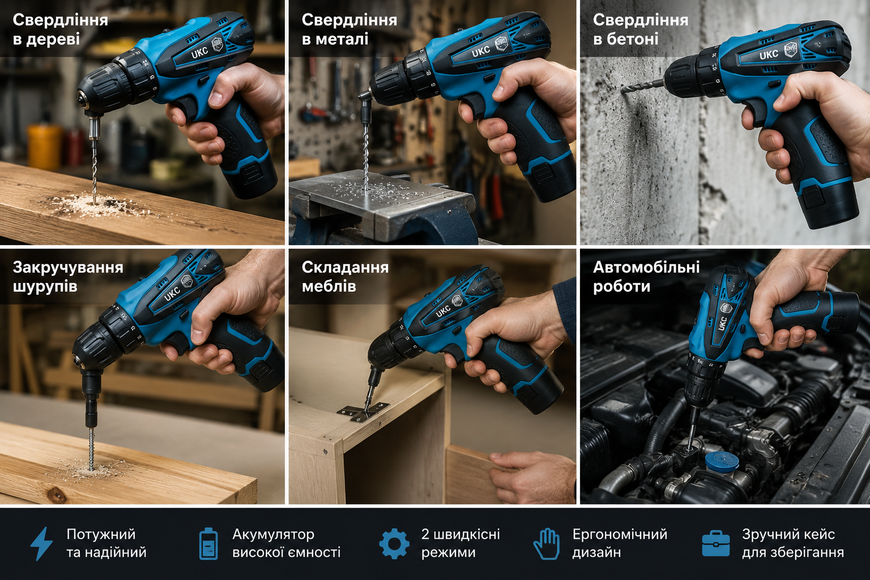 Свердління в дереві

UKC

Свердління в металі

UKC

Свердління в бетоні

UKC

Закручування шурупів

UKC

Складання меблів

UKC

Автомобільні роботи

UKC

Потужний та надійний

Акумулятор високої ємності

2 швидкісні режими

Ергономічний дизайн

Зручний кейс для зберігання