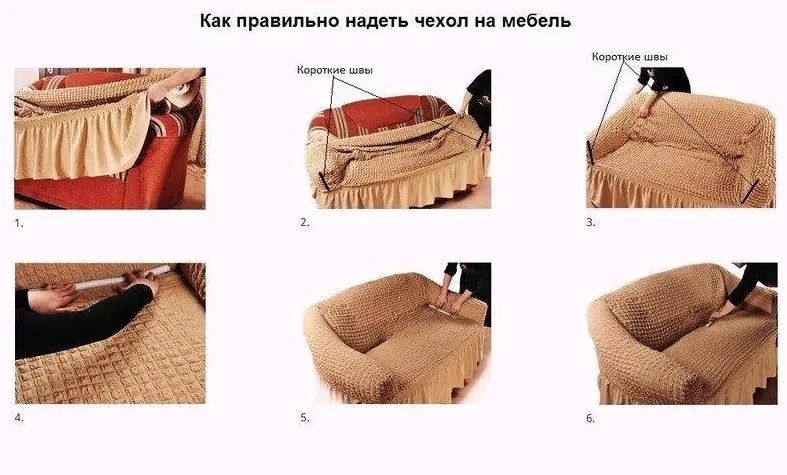 Как правильно надеть чехол на мебель

1.

Короткие швы

2.

Короткие швы

3.

4.

5.

6.